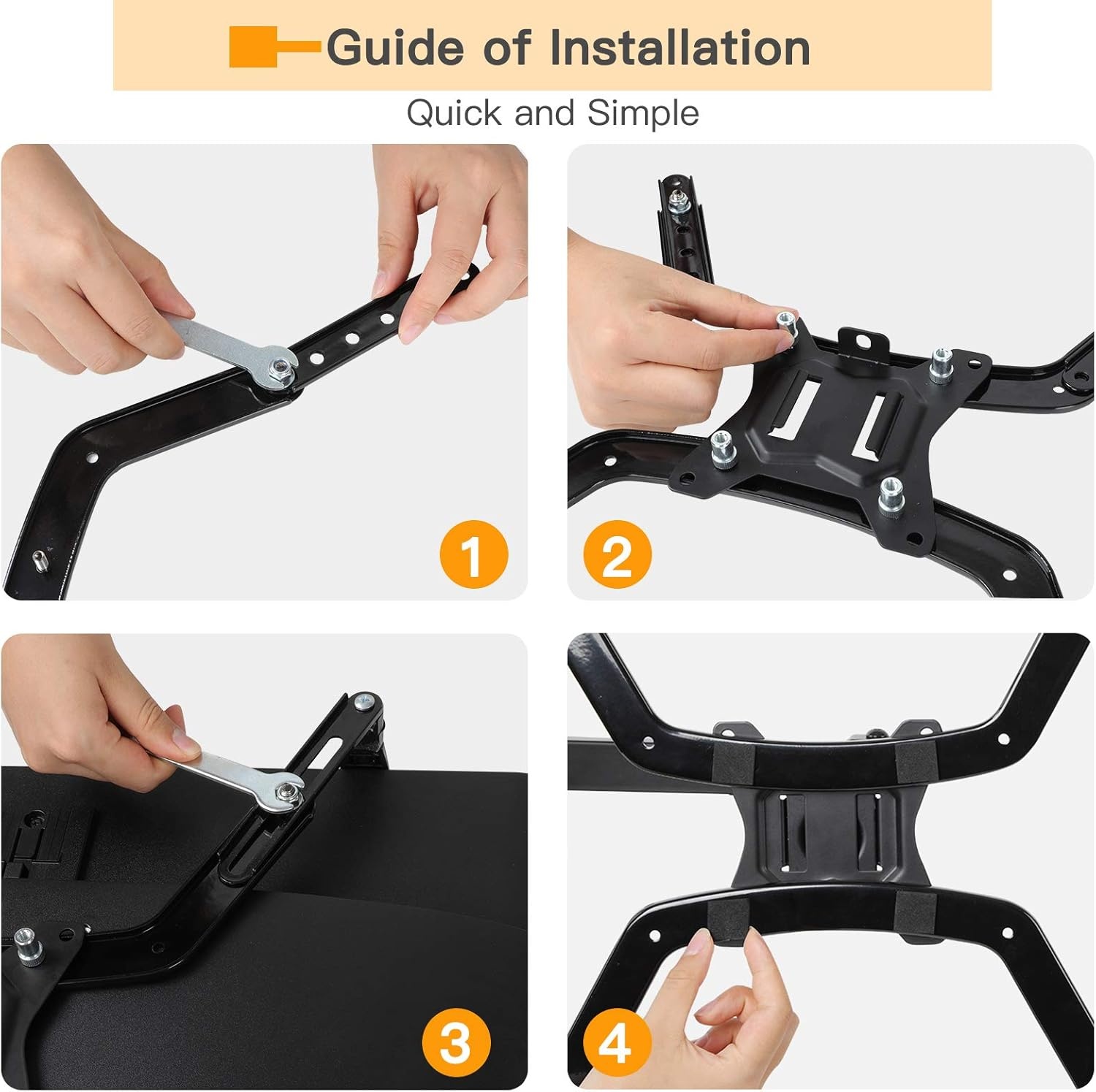 Guide of Installation

Quick and Simple

1

2

3

4